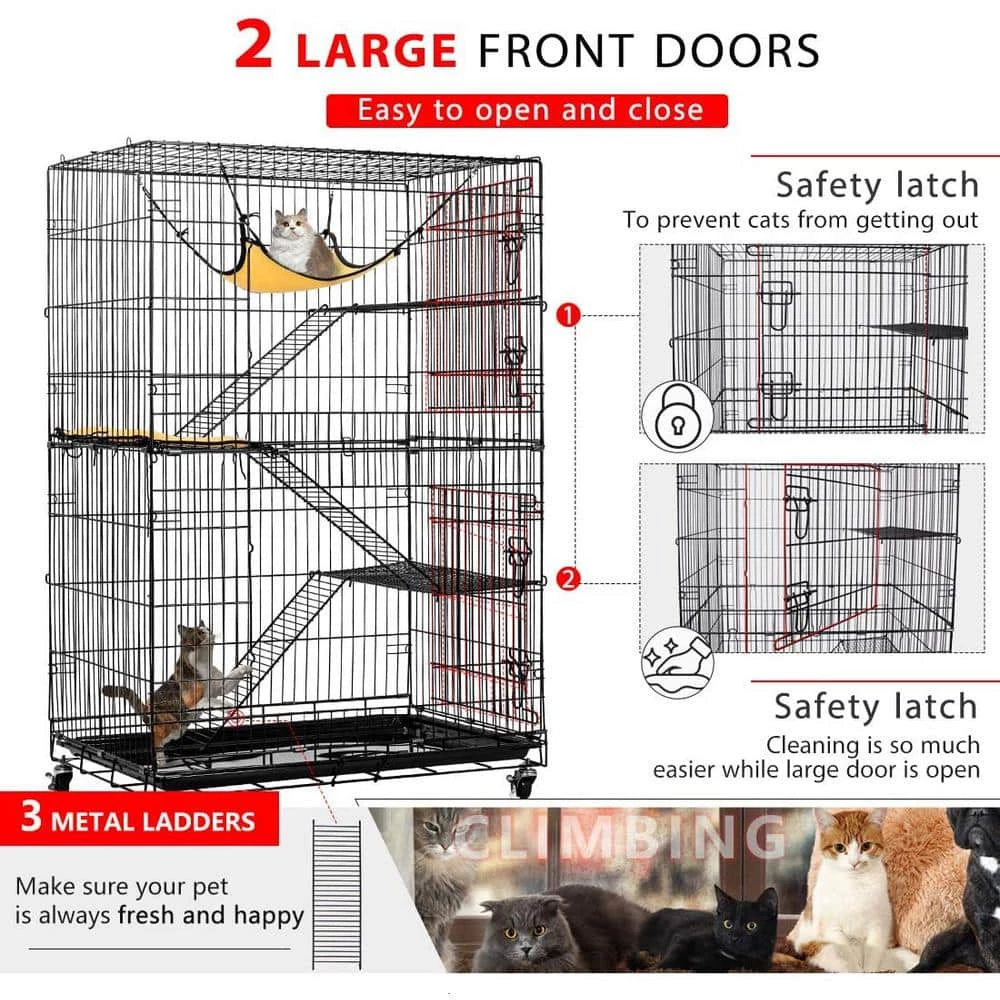 2 LARGE FRONT DOORS

Easy to open and close

Safety latch
To prevent cats from getting out

1

2

Safety latch
Cleaning is so much easier while large door is open

3 METAL LADDERS

Make sure your pet is always fresh and happy

CLIMBING