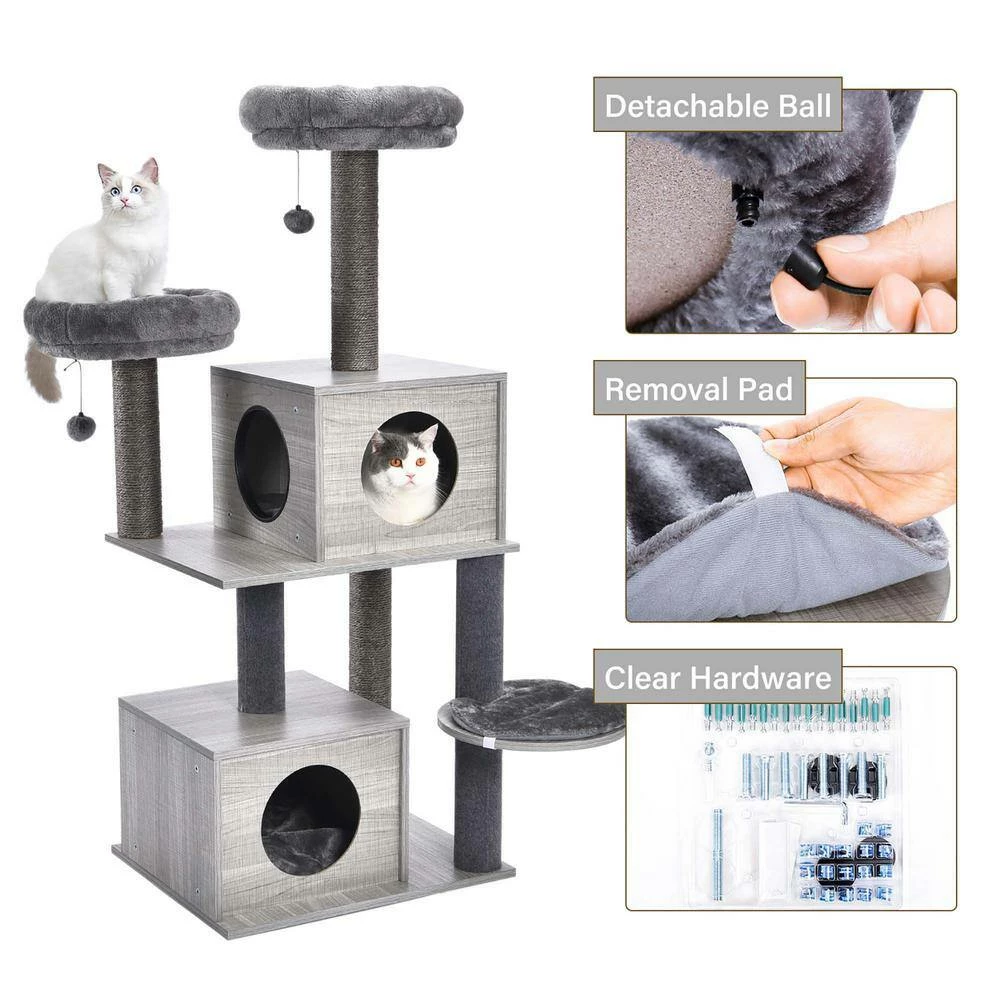 Detachable Ball

Removal Pad

Clear Hardware