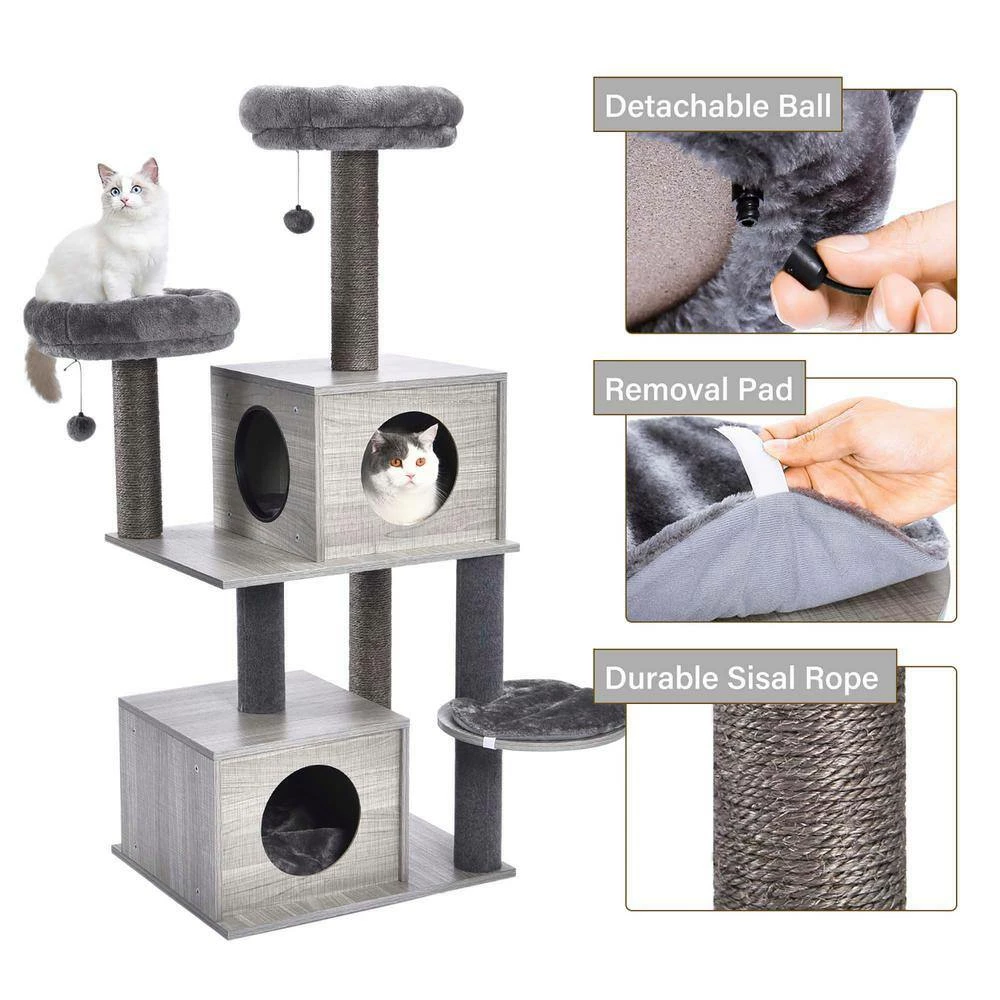 Detachable Ball

Removal Pad

Durable Sisal Rope