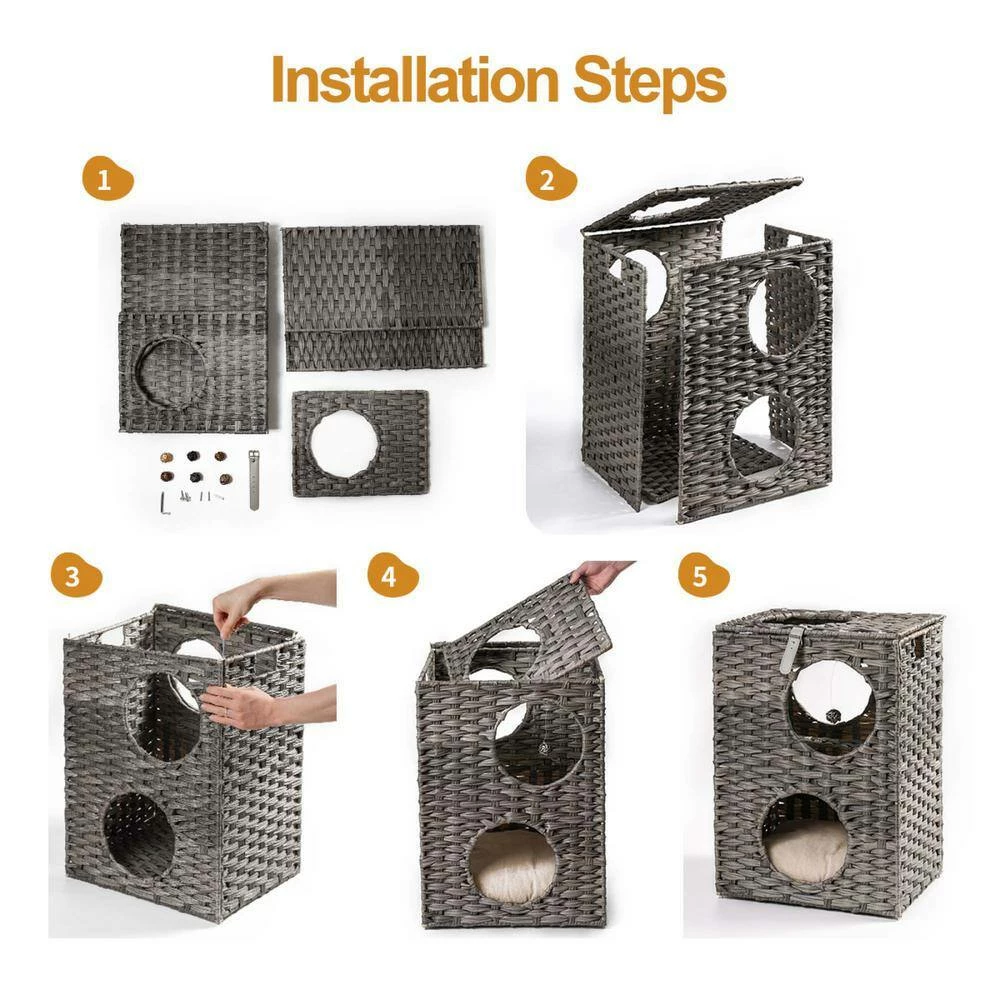 Installation Steps

1

2

3

4

5