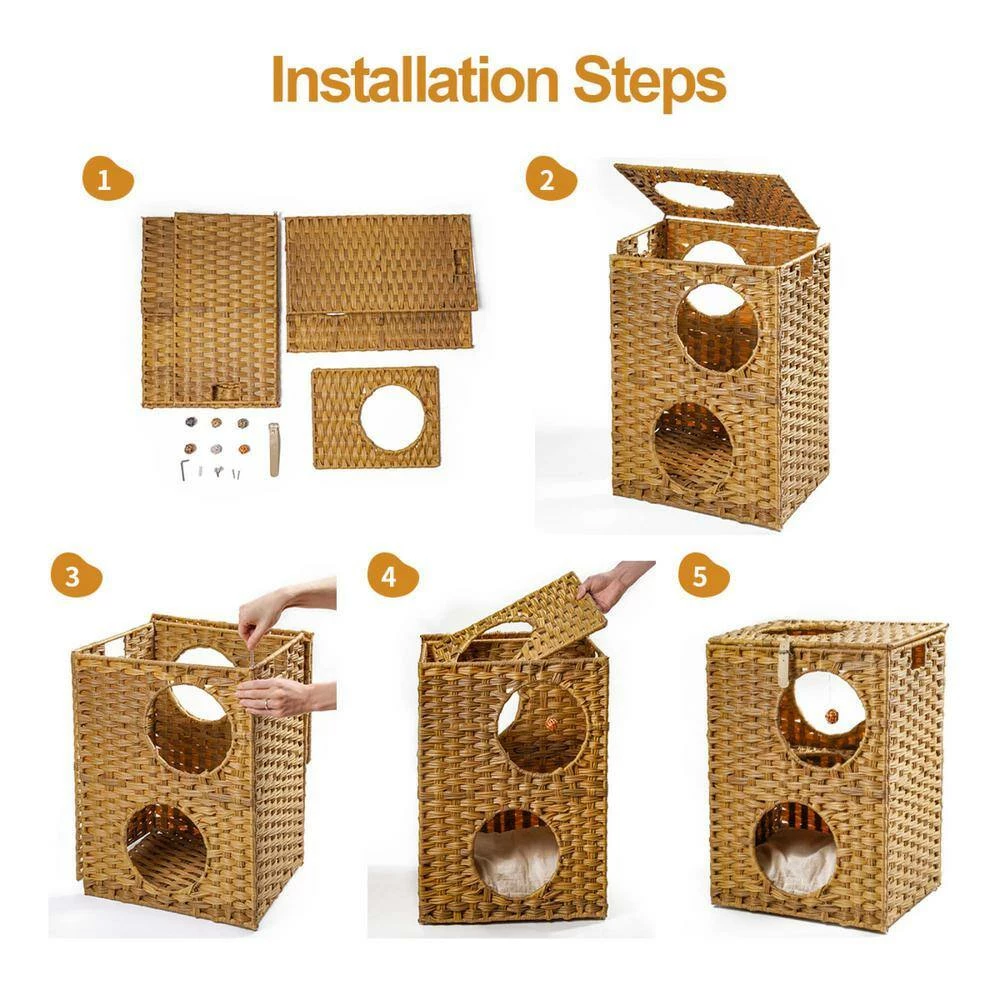 Installation Steps

1

2

3

4

5