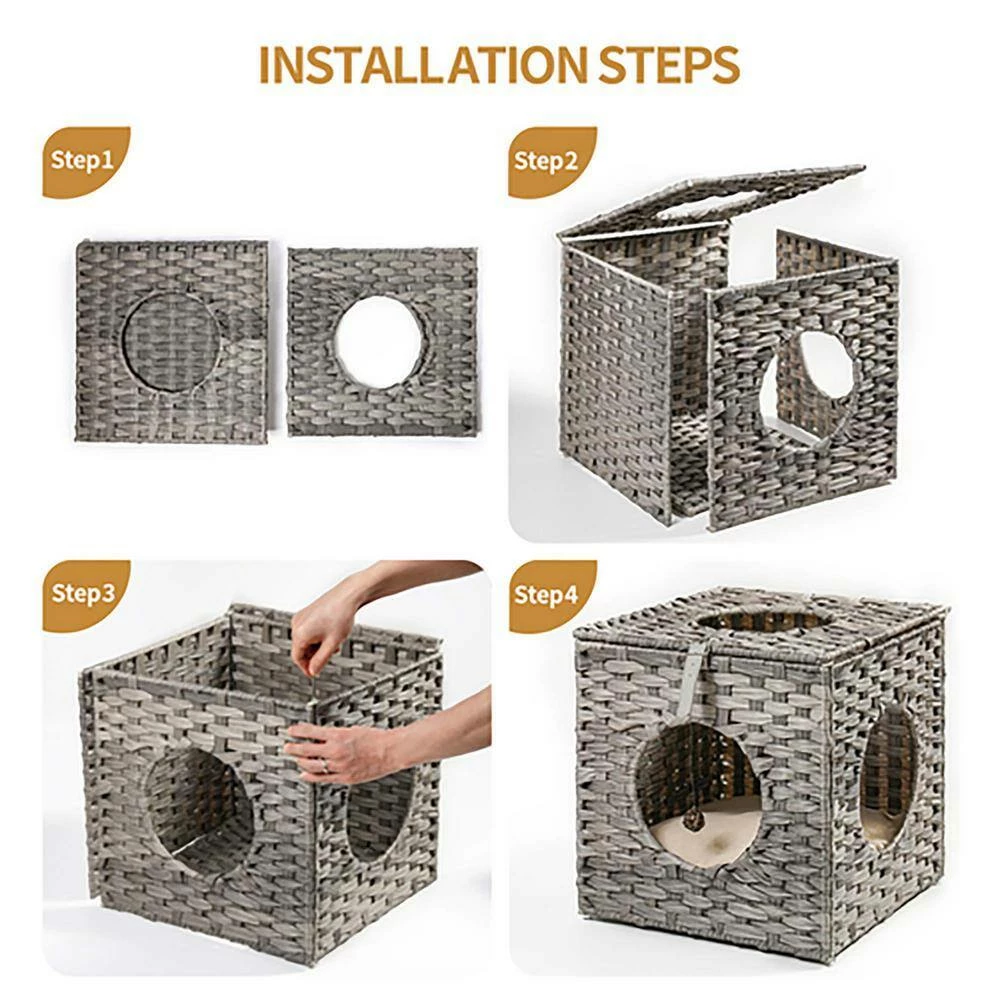 INSTALLATION STEPS

Step1

Step2

Step3

Step4