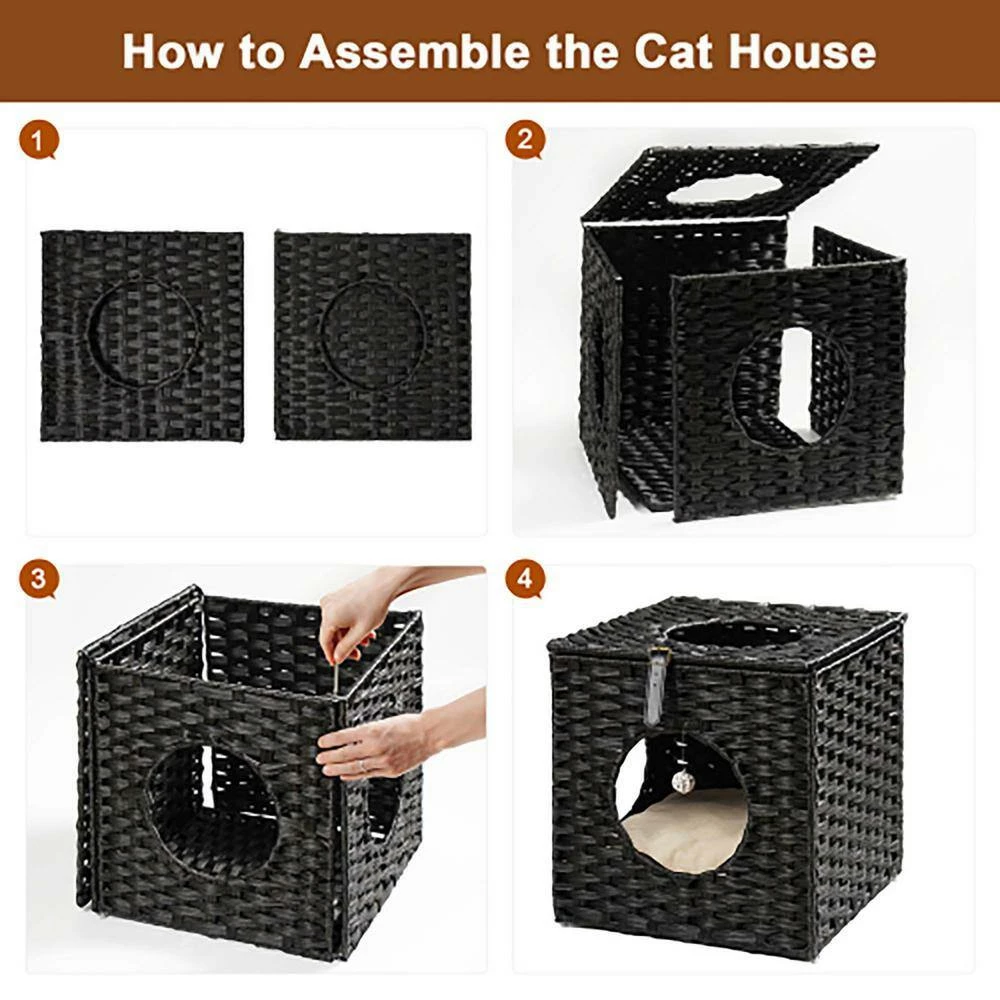 How to Assemble the Cat House

1

2

3

4