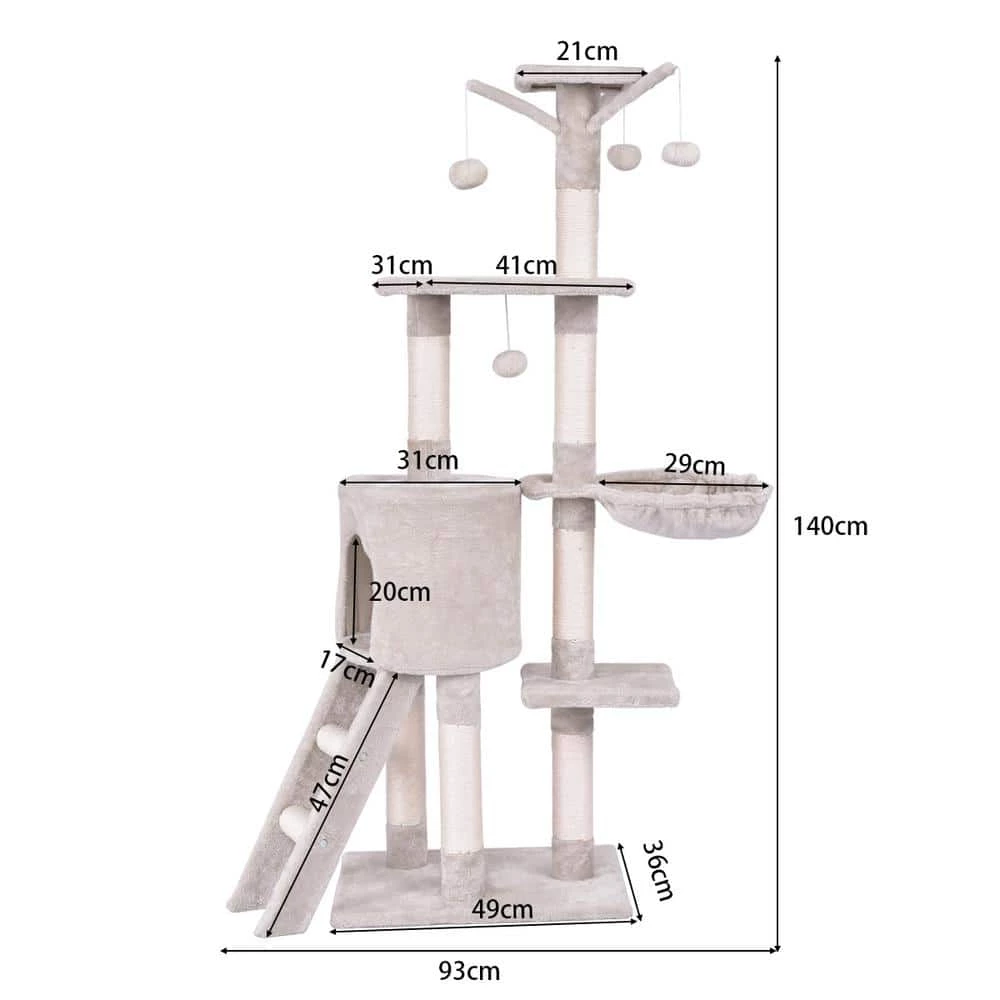 21cm
31cm
41cm
31cm
29cm
140cm
20cm
17cm
47cm
36cm
49cm
93cm